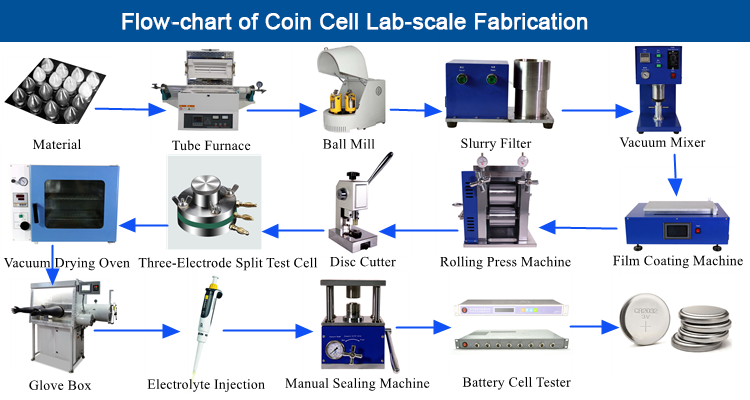 Flow-chart of Coin Cell Lab-scale Fabrication

Material

Tube Furnace

Ball Mill

Slurry Filter

Vacuum Mixer

Film Coating Machine

Rolling Press Machine

Disc Cutter

Three-Electrode Split Test Cell

Vacuum Drying Oven

Glove Box

Electrolyte Injection

Manual Sealing Machine

Battery Cell Tester

CR2032 3V